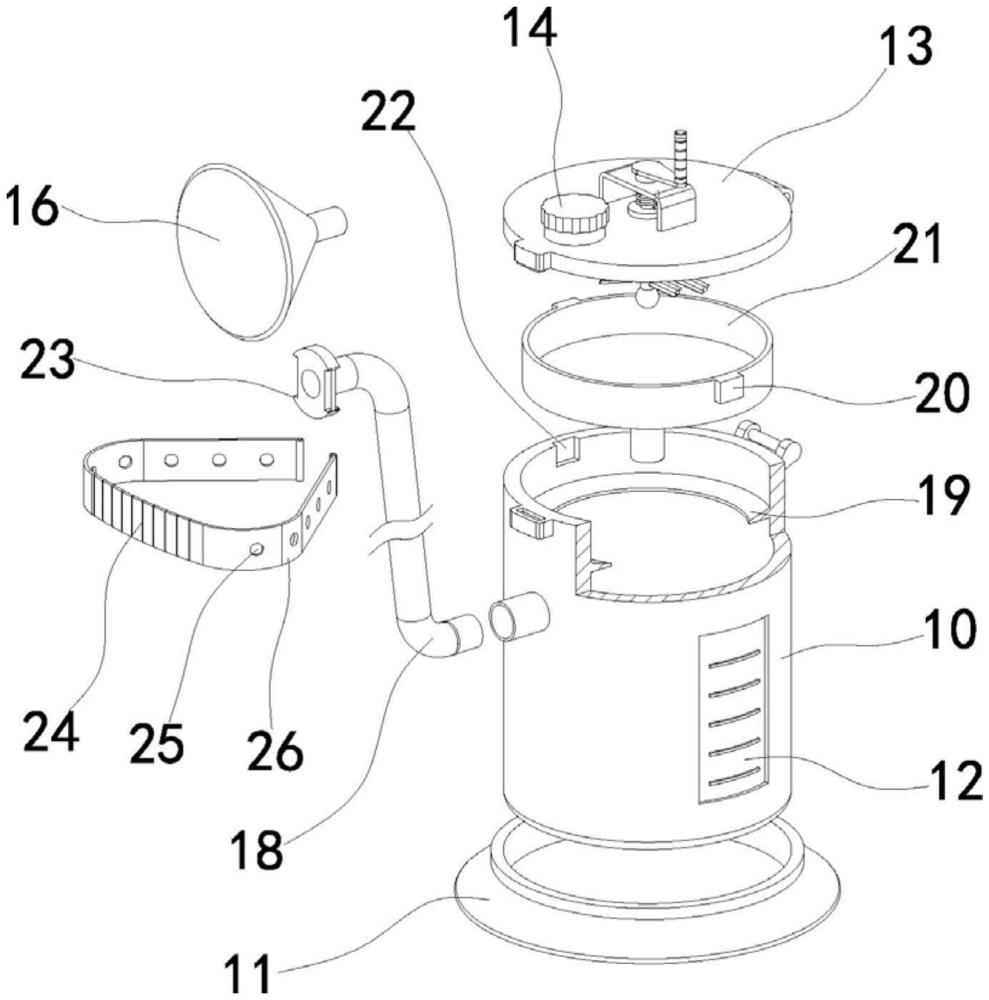 14
13
22
16
21
23
20
19
10
24
25
26
12
18
11