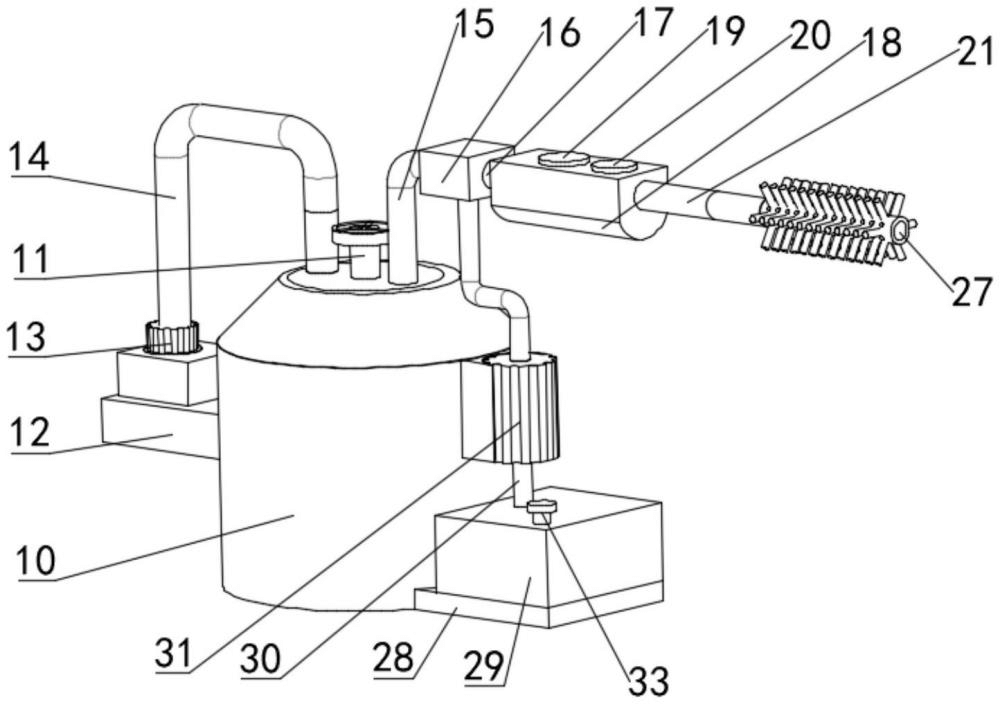 15
16
17
19
20
18
21
14
11
13
12
10
27
31
30
28
29
33